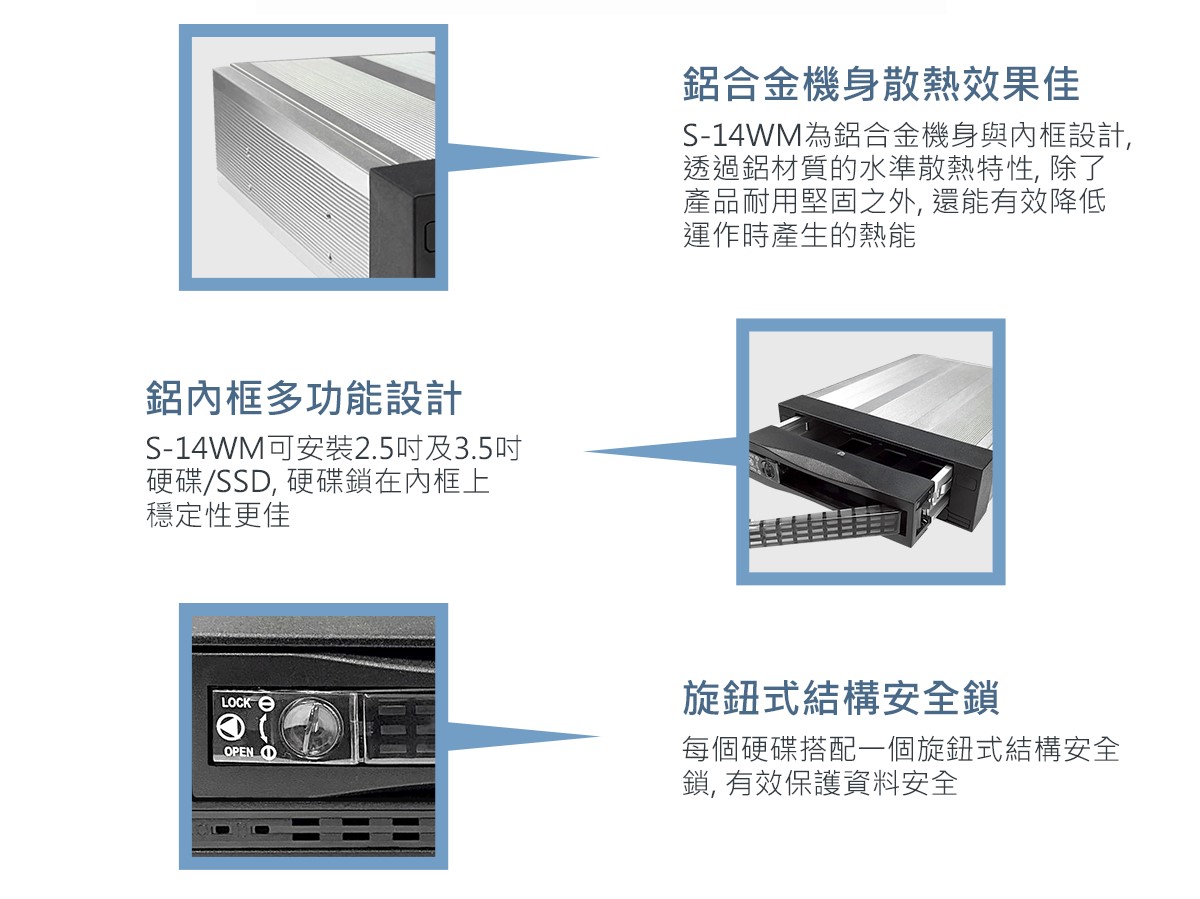 鋁合金機身散熱效果佳

S-14WM為鋁合金機身與內框設計, 透過鋁材質的水準散熱特性, 除了產品耐用堅固之外, 還能有效降低運作時產生的熱能

鋁內框多功能設計

S-14WM可安裝2.5吋及3.5吋硬碟/SSD, 硬碟鎖在內框上穩定性更佳

LOCK
OPEN

旋鈕式結構安全鎖

每個硬碟搭配一個旋鈕式結構安全鎖, 有效保護資料安全