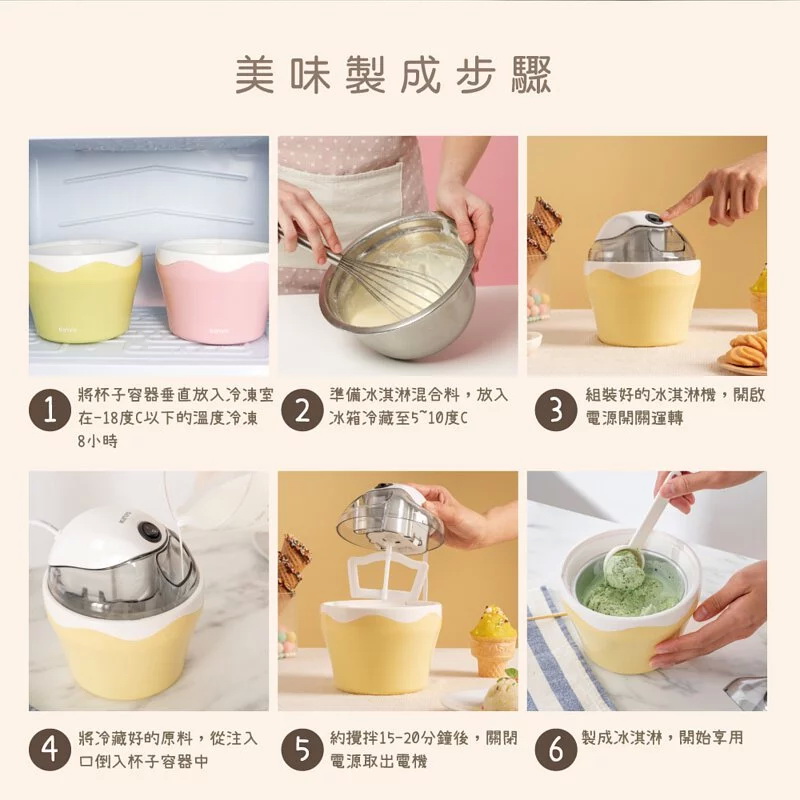 美味製成步驟

1 將杯子容器垂直放入冷凍室在-18度C以下的溫度冷凍8小時

2 準備冰淇淋混合料，放入冰箱冷藏至5~10度C

3 組裝好的冰淇淋機，開啟電源開關運轉

4 將冷藏好的原料，從注入口倒入杯子容器中

5 約攪拌15-20分鐘後，關閉電源取出電機

6 製成冰淇淋，開始享用