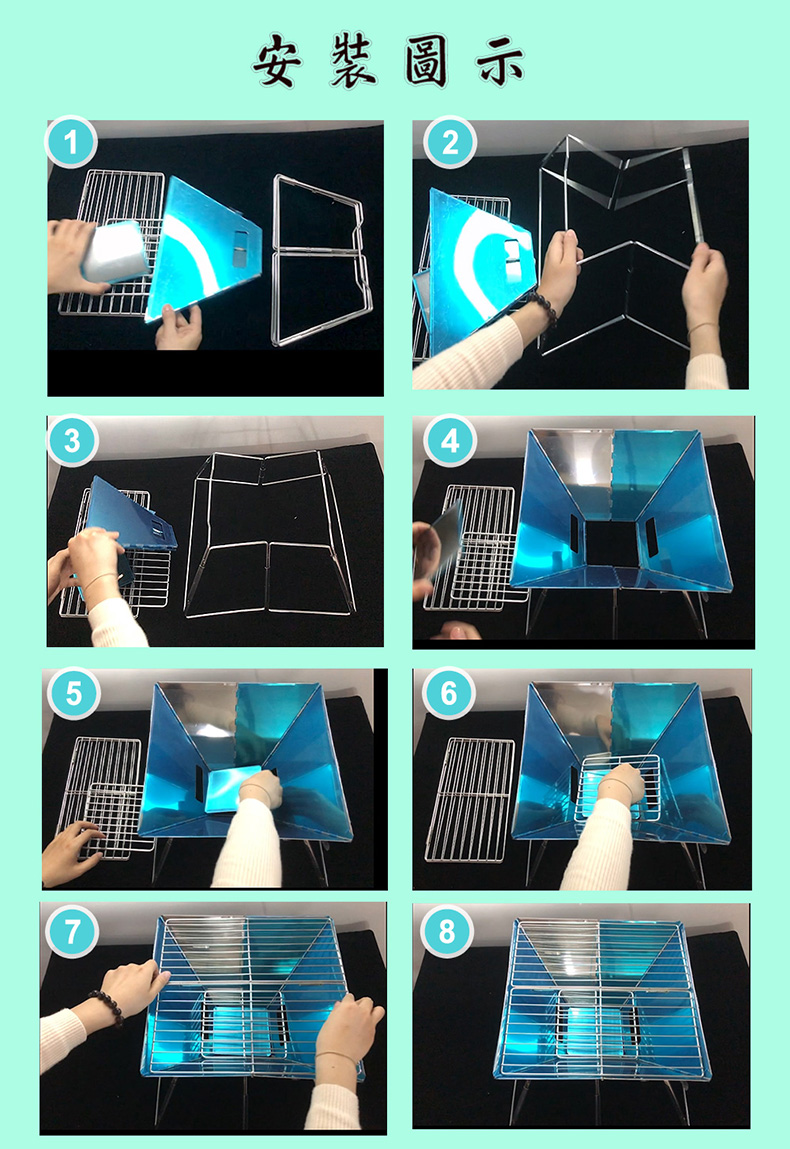 安裝圖示

1

2

3

4

5

6

7

8