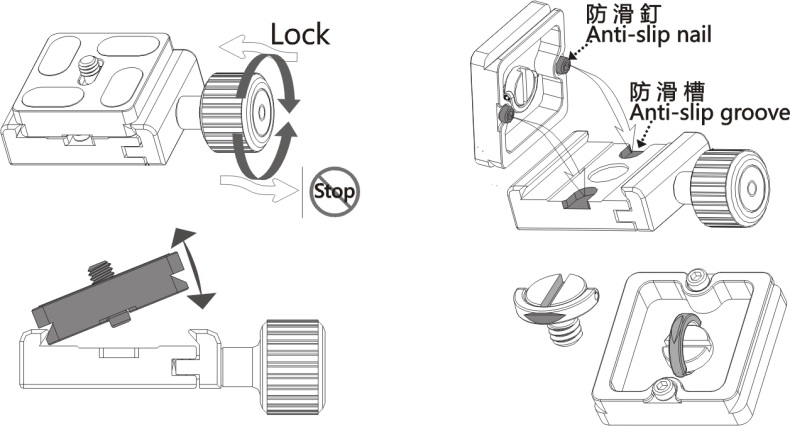 Lock

Stop

防滑釘
Anti-slip nail

防滑槽
Anti-slip groove