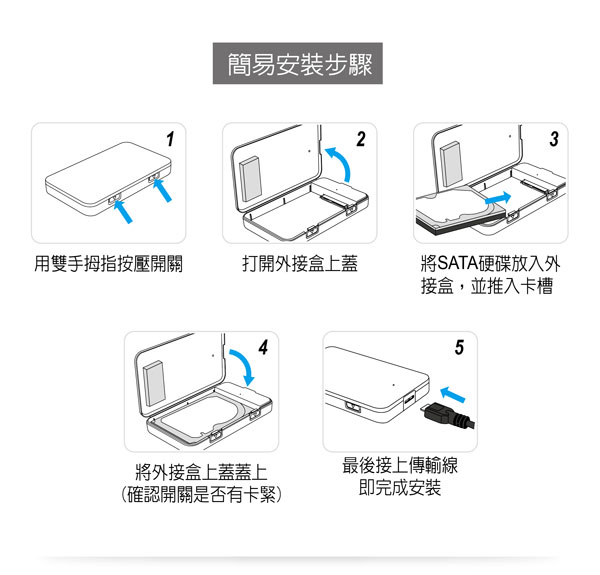 簡易安裝步驟

1

用雙手拇指按壓開關

2

打開外接盒上蓋

3

將SATA硬碟放入外接盒，並推入卡槽

4

將外接盒上蓋蓋上
(確認開關是否有卡緊)

5

最後接上傳輸線
即完成安裝