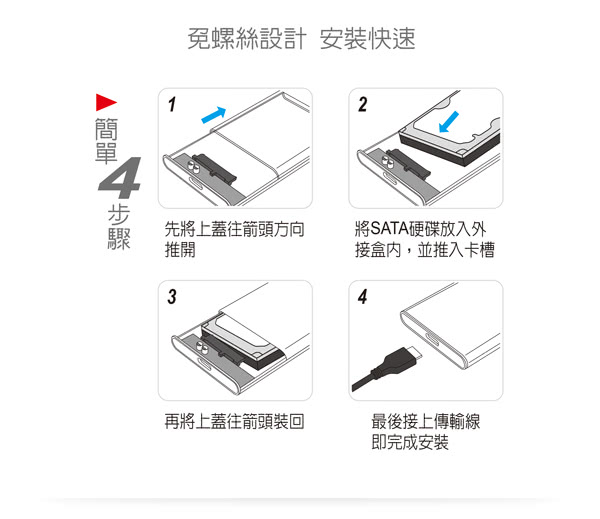 免螺絲設計 安裝快速

簡單4步驟

1

先將上蓋往箭頭方向推開

2

將SATA硬碟放入外接盒內，並推入卡槽

3

再將上蓋往箭頭裝回

4

最後接上傳輸線即完成安裝