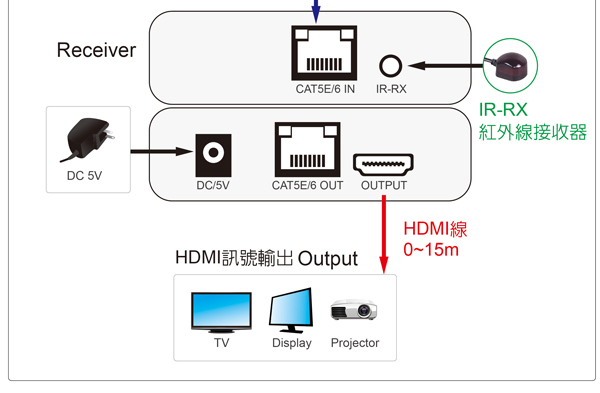 Receiver

CAT5E/6 IN

IR-RX

IR-RX
紅外線接收器

DC 5V

DC/5V

CAT5E/6 OUT

OUTPUT

HDMI線
0~15m

HDMI訊號輸出 Output

TV

Display

Projector