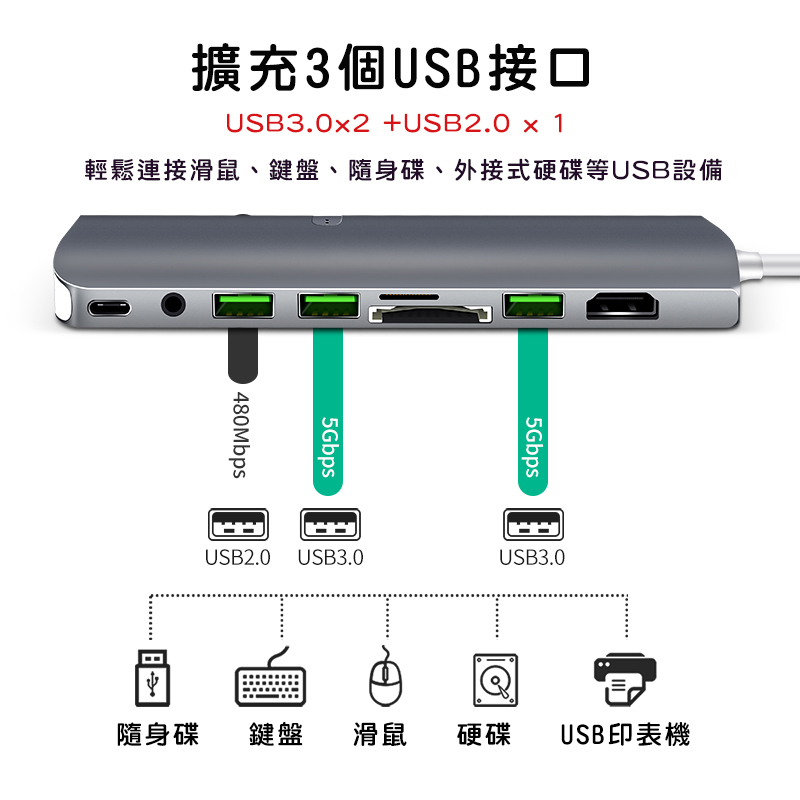 擴充3個USB接口

USB3.0x2 +USB2.0 x 1

輕鬆連接滑鼠、鍵盤、隨身碟、外接式硬碟等USB設備

480Mbps

5Gbps

5Gbps

USB2.0 USB3.0 USB3.0

隨身碟 鍵盤 滑鼠 硬碟 USB印表機